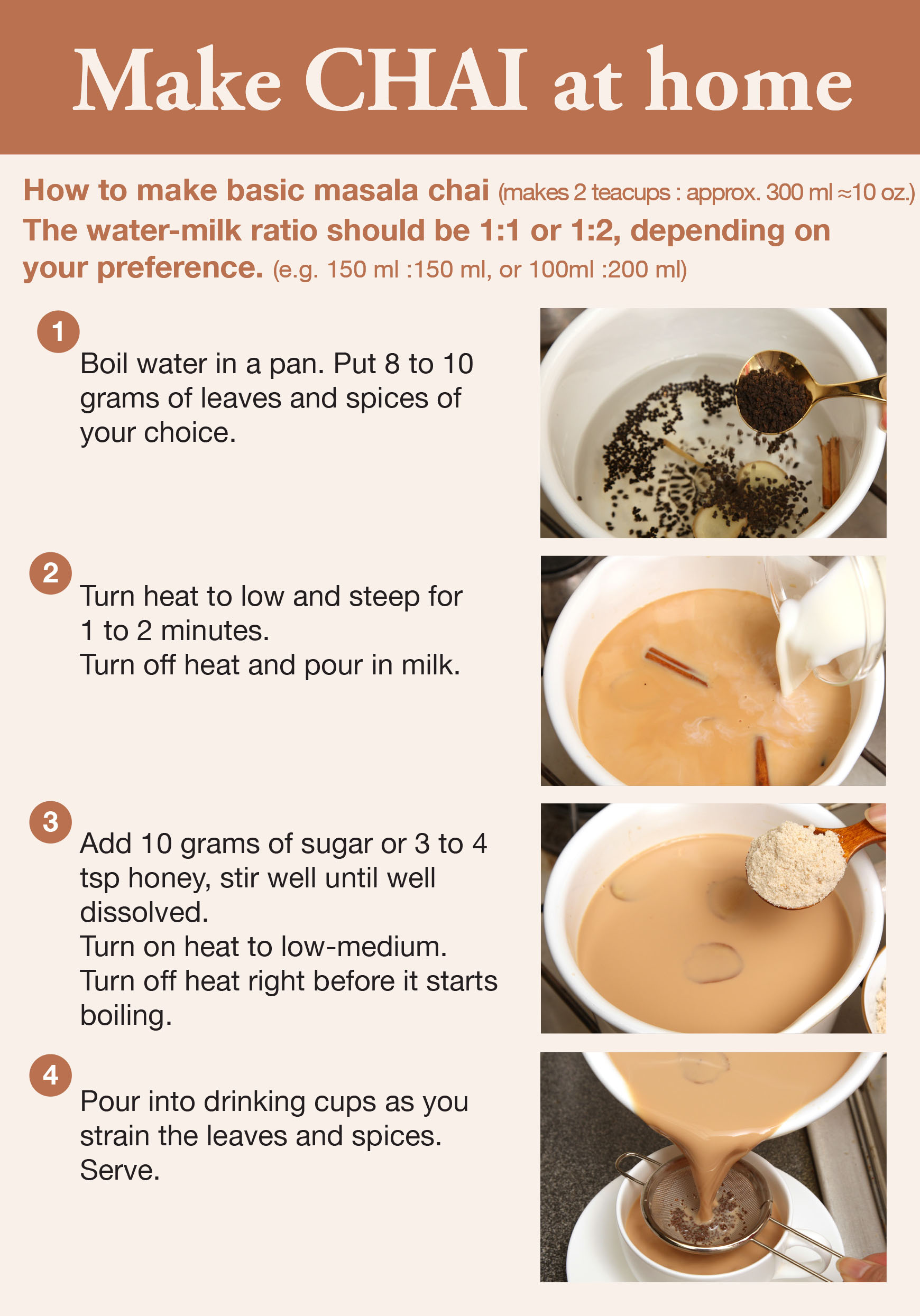 Make CHAI at home

How to make basic masala chai (makes 2 teacups : approx. 300 ml ≈10 oz.)
The water-milk ratio should be 1:1 or 1:2, depending on your preference. (e.g. 150 ml :150 ml, or 100ml :200 ml)

1

Boil water in a pan. Put 8 to 10 grams of leaves and spices of your choice.

2

Turn heat to low and steep for 1 to 2 minutes.
Turn off heat and pour in milk.

3

Add 10 grams of sugar or 3 to 4 tsp honey, stir well until well dissolved.
Turn on heat to low-medium.
Turn off heat right before it starts boiling.

4

Pour into drinking cups as you strain the leaves and spices.
Serve.