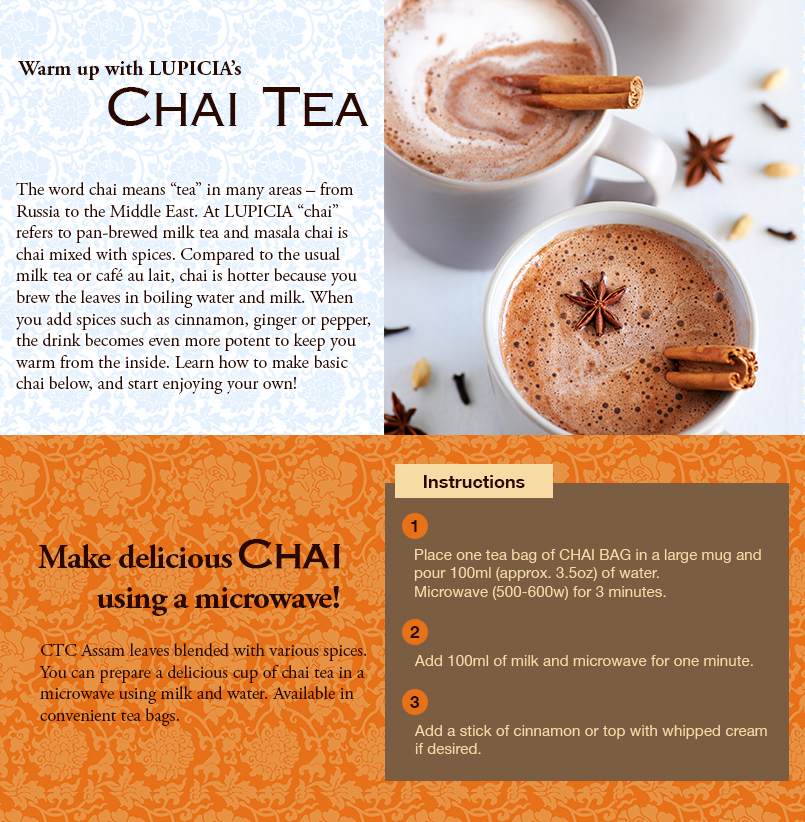 Warm up with LUPICIA's
CHAI TEA

The word chai means "tea" in many areas – from Russia to the Middle East. At LUPICIA "chai" refers to pan-brewed milk tea and masala chai is chai mixed with spices. Compared to the usual milk tea or café au lait, chai is hotter because you brew the leaves in boiling water and milk. When you add spices such as cinnamon, ginger or pepper, the drink becomes even more potent to keep you warm from the inside. Learn how to make basic chai below, and start enjoying your own!

Make delicious CHAI using a microwave!

CTC Assam leaves blended with various spices. You can prepare a delicious cup of chai tea in a microwave using milk and water. Available in convenient tea bags.

Instructions

1
Place one tea bag of CHAI BAG in a large mug and pour 100ml (approx. 3.5oz) of water.
Microwave (500-600w) for 3 minutes.

2
Add 100ml of milk and microwave for one minute.

3
Add a stick of cinnamon or top with whipped cream if desired.